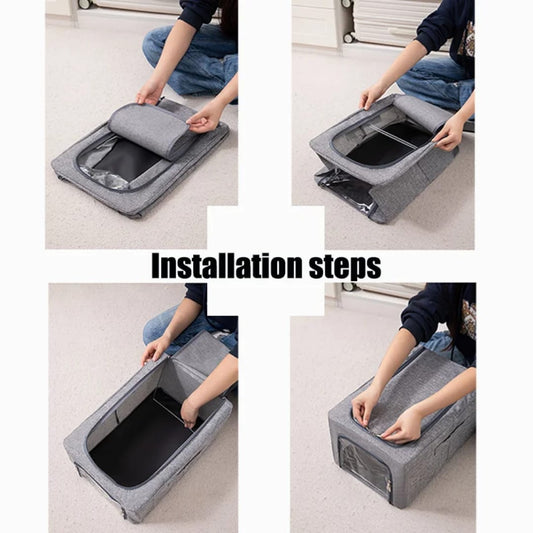 Installation steps