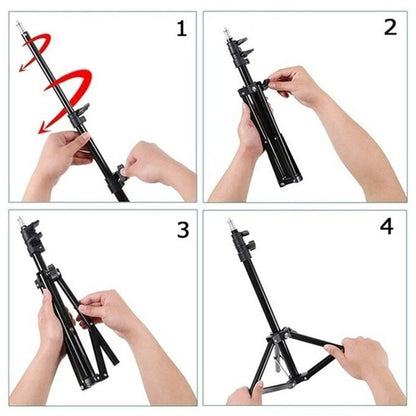 1

2

3

4