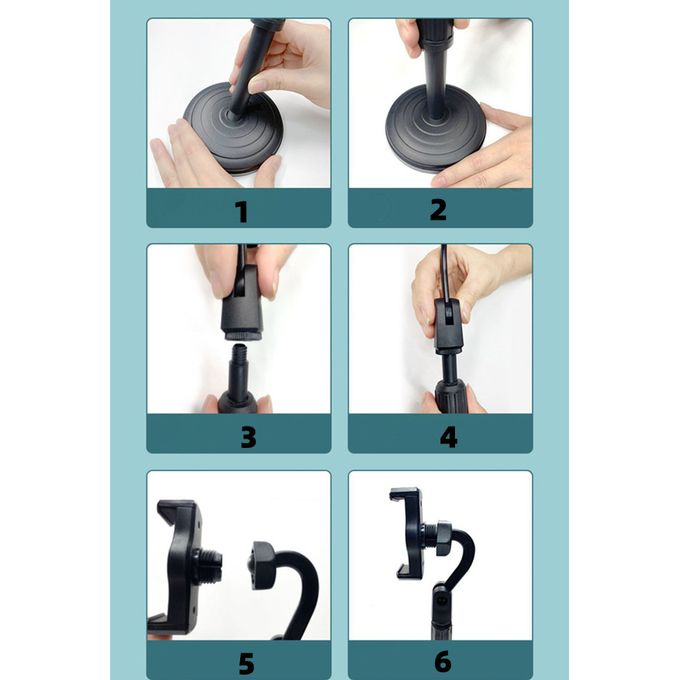 1

2

3

4

5

6