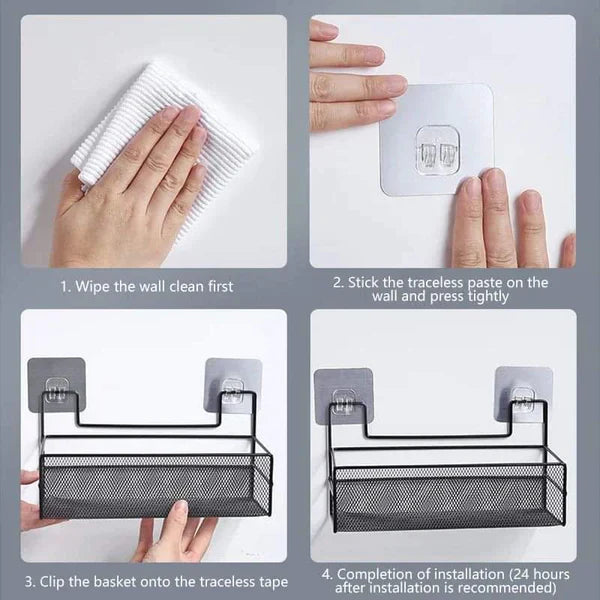 1. Wipe the wall clean first

2. Stick the traceless paste on the wall and press tightly

3. Clip the basket onto the traceless tape

4. Completion of installation (24 hours after installation is recommended)