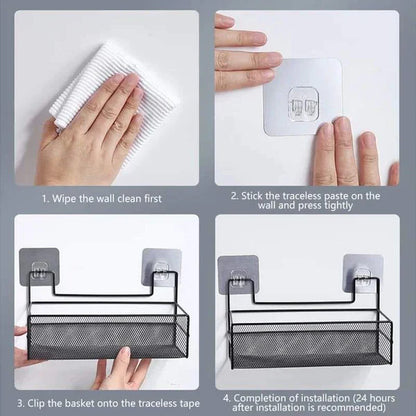 1. Wipe the wall clean first

2. Stick the traceless paste on the wall and press tightly

3. Clip the basket onto the traceless tape

4. Completion of installation (24 hours after installation is recommended)