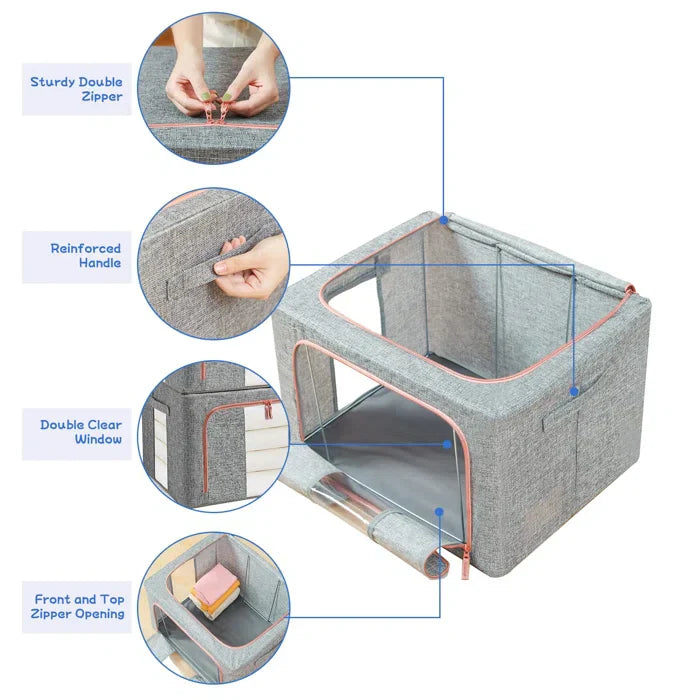 Sturdy Double Zipper

Reinforced Handle

Double Clear Window

Front and Top Zipper Opening