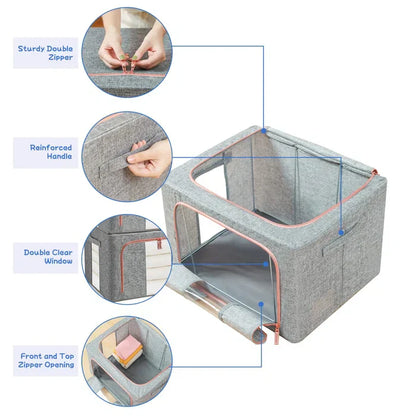 Sturdy Double Zipper

Reinforced Handle

Double Clear Window

Front and Top Zipper Opening