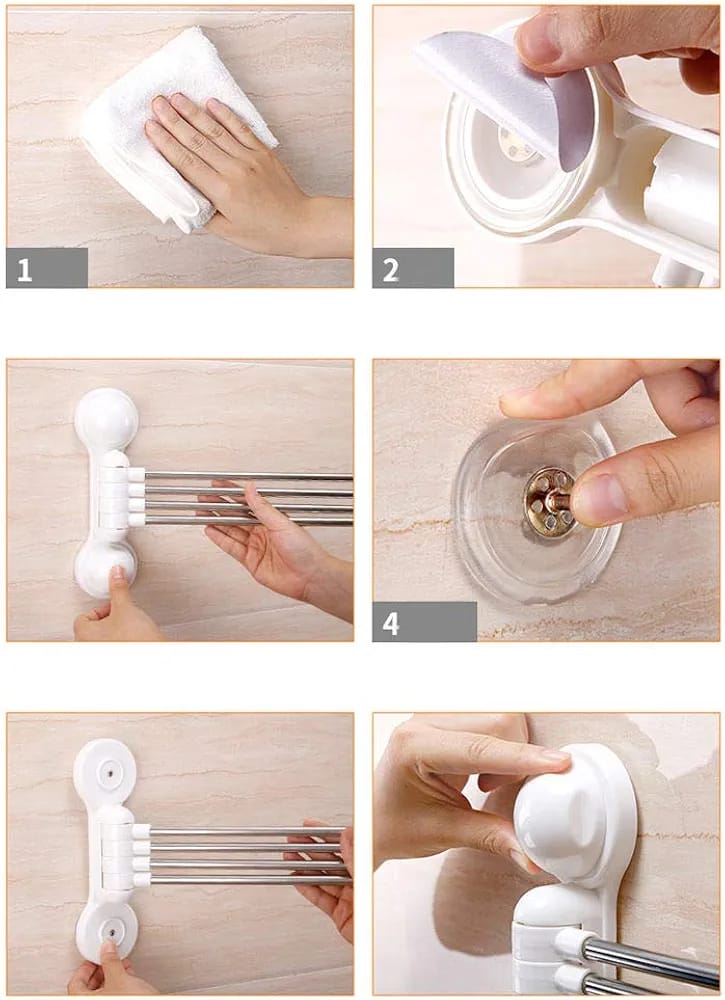 1

2

4