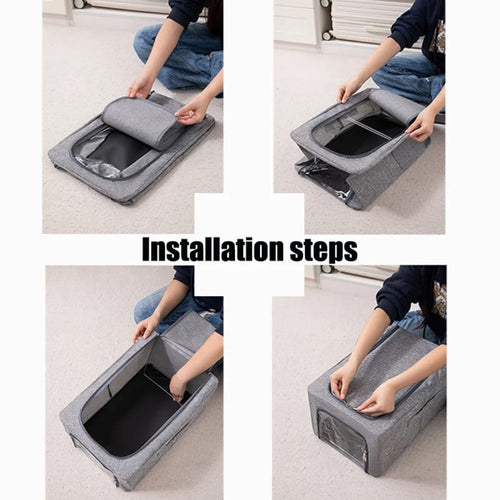 Installation steps