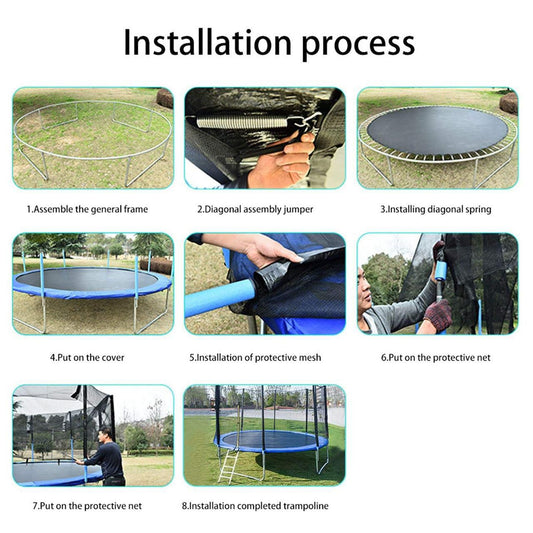 Installation process

1.Assemble the general frame

2.Diagonal assembly jumper

3.Installing diagonal spring

4.Put on the cover

5.Installation of protective mesh

6.Put on the protective net

7.Put on the protective net

8.Installation completed trampoline